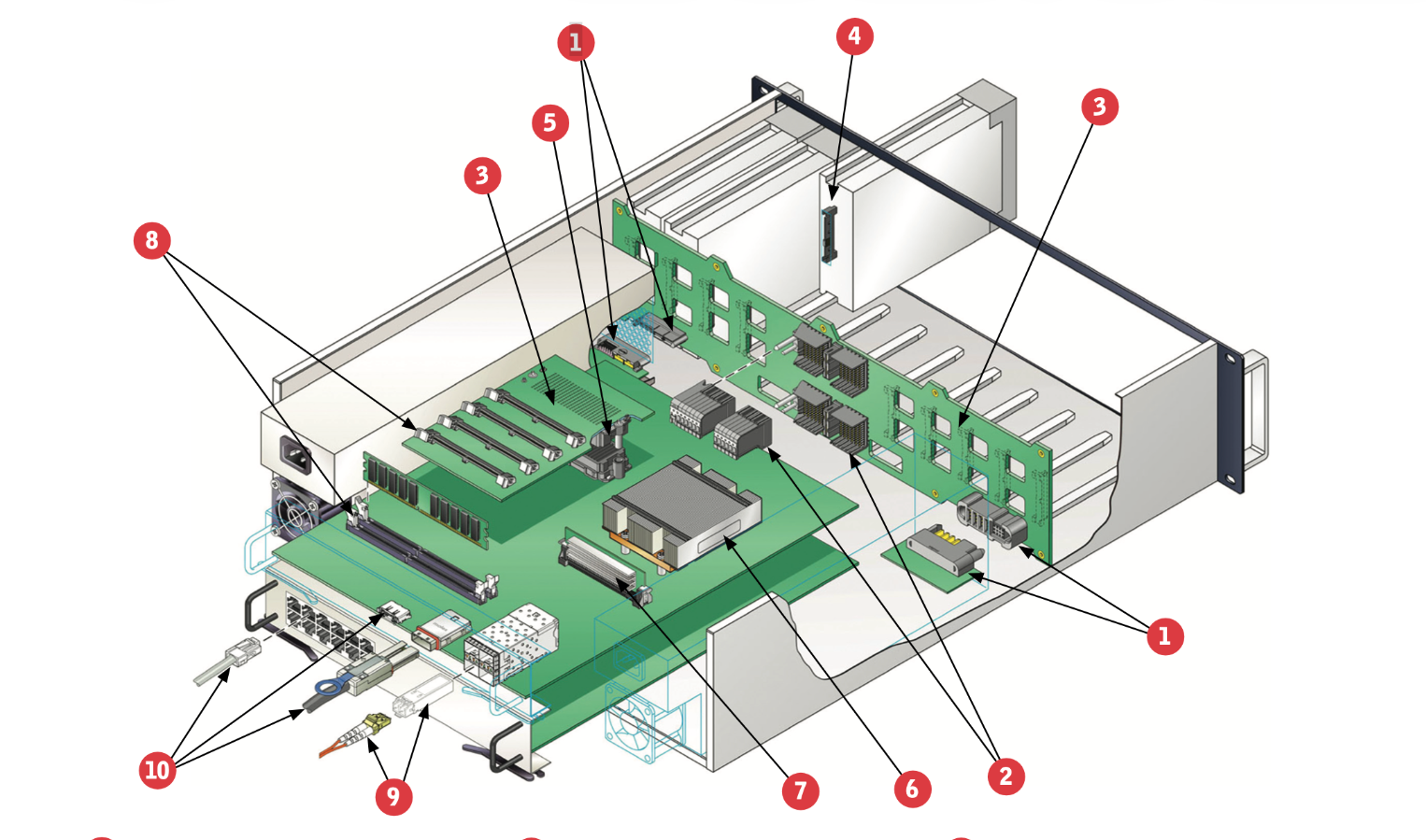 1
4
3
5
3
8
1
10
9
7
6
2